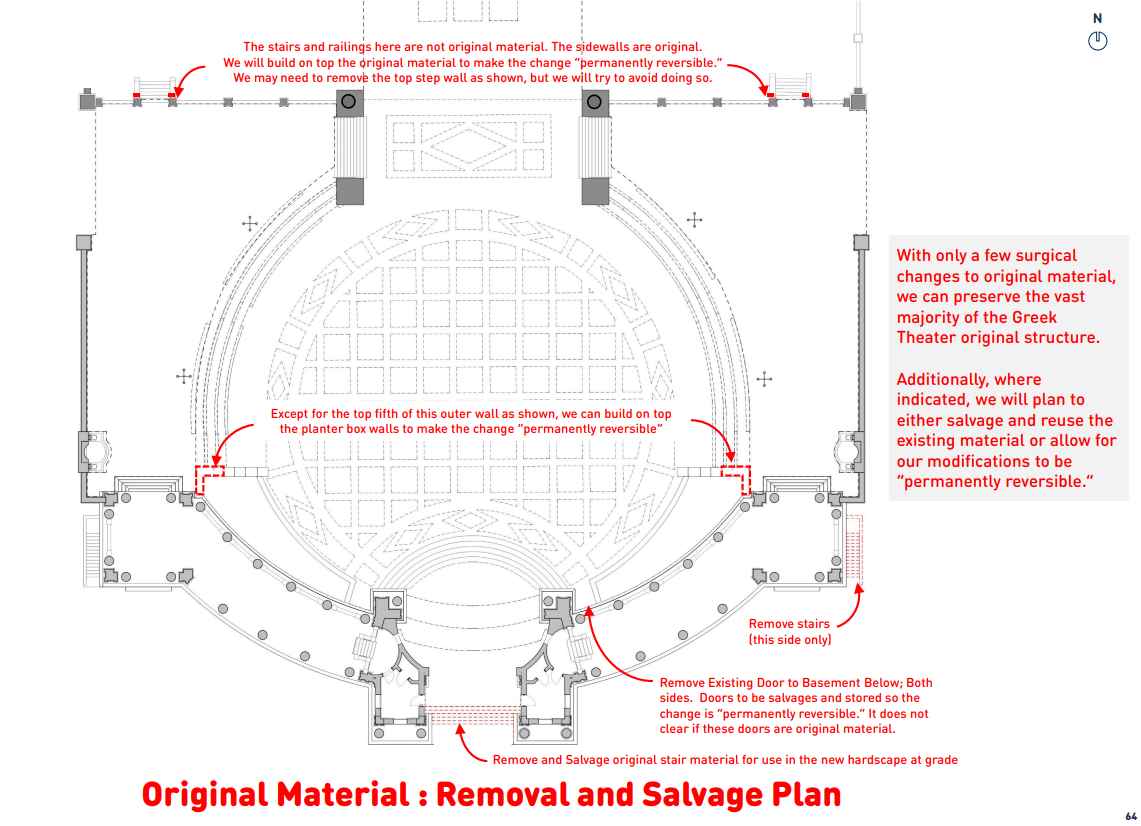 N

The stairs and railings here are not original material. The sidewalls are original. We will build on top the original material to make the change "permanently reversible." We may need to remove the top step wall as shown, but we will try to avoid doing so.

With only a few surgical changes to original material, we can preserve the vast majority of the Greek Theater original structure.

Additionally, where indicated, we will plan to either salvage and reuse the existing material or allow for our modifications to be "permanently reversible."

Except for the top fifth of this outer wall as shown, we can build on top the planter box walls to make the change "permanently reversible"

Remove stairs (this side only)

Remove Existing Door to Basement Below; Both sides. Doors to be salvages and stored so the change is "permanently reversible." It does not clear if these doors are original material.

Remove and Salvage original stair material for use in the new hardscape at grade

Original Material : Removal and Salvage Plan

64